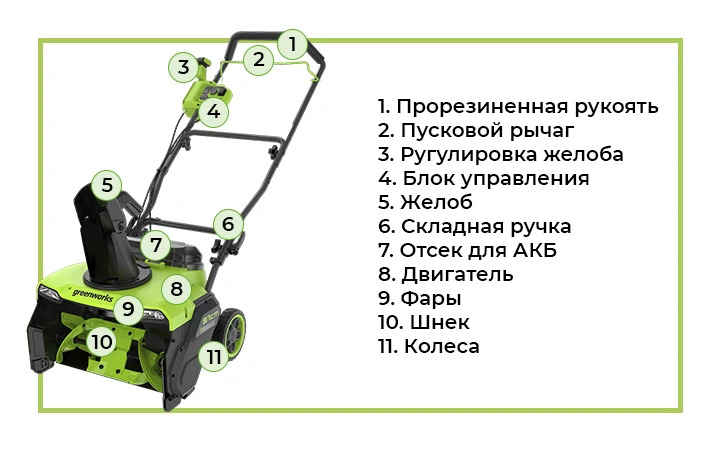 1
2
3
4
5
6
7
8
9
10
11
greenworks
51cm

1. Прорезиненная рукоять
2. Пусковой рычаг
3. Ругулировка желоба
4. Блок управления
5. Желоб
6. Складная ручка
7. Отсек для АКБ
8. Двигатель
9. Фары
10. Шнек
11. Колеса